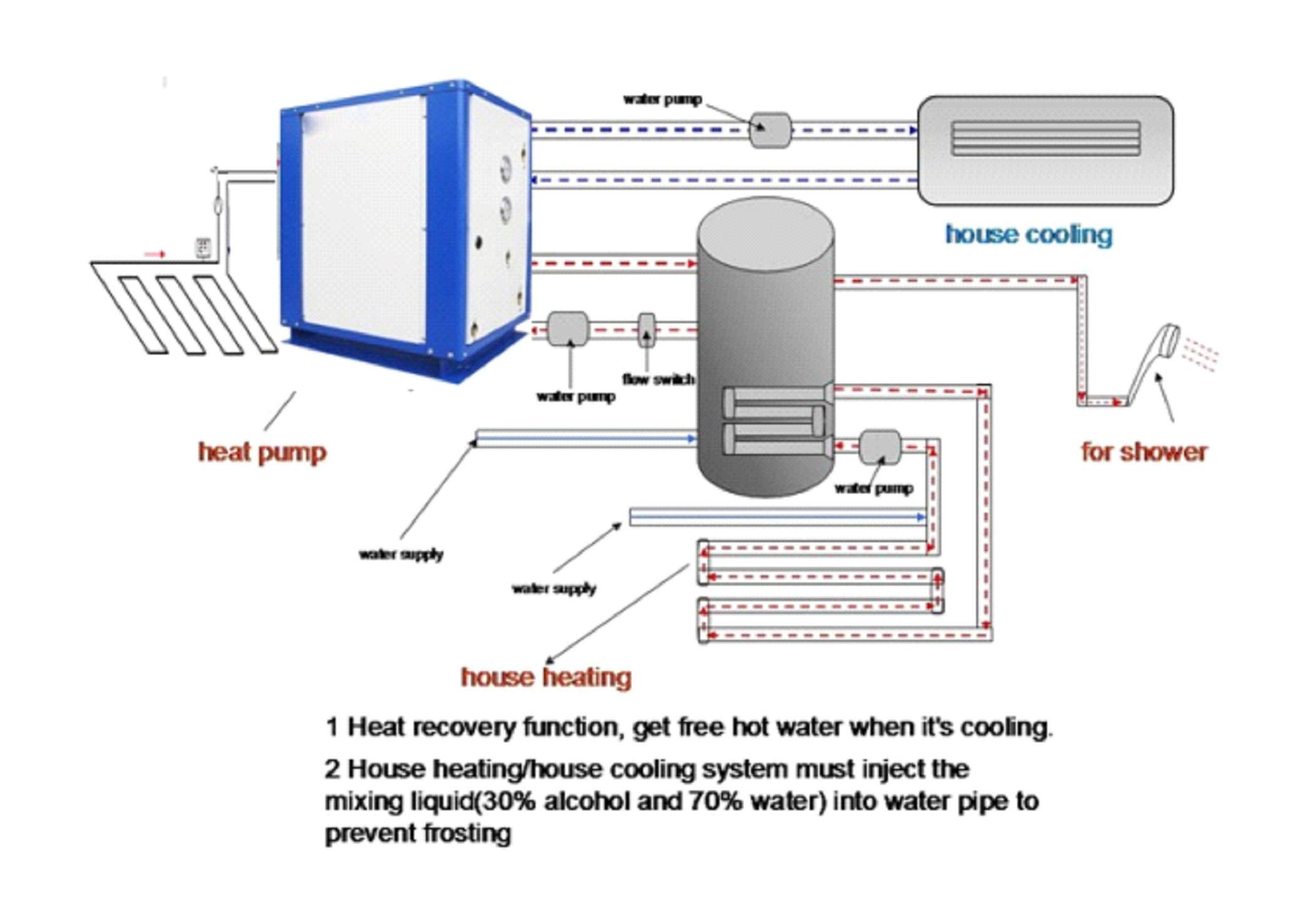 water pump

house cooling

flow switch

water pump

heat pump

for shower

water pump

water supply

water supply

house heating

1 Heat recovery function, get free hot water when it's cooling.

2 House heating/house cooling system must inject the mixing liquid(30% alcohol and 70% water) into water pipe to prevent frosting